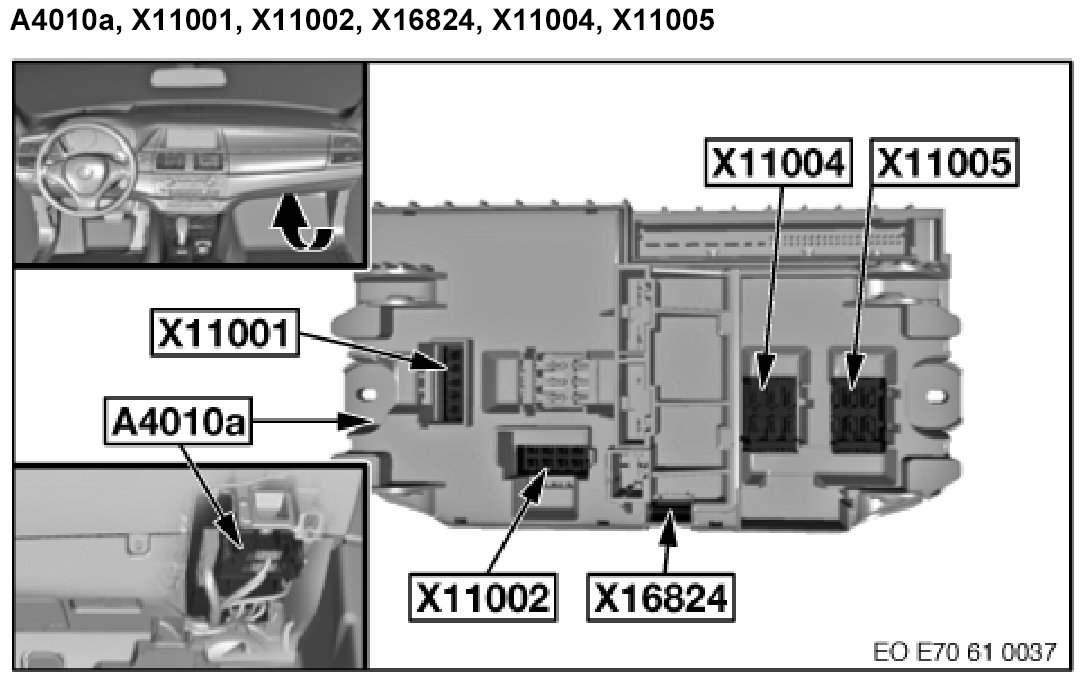 A4010a, X11001, X11002, X16824, X11004, X11005

X11004
X11005
X11001
A4010a
X11002
X16824
EO E70 61 0037