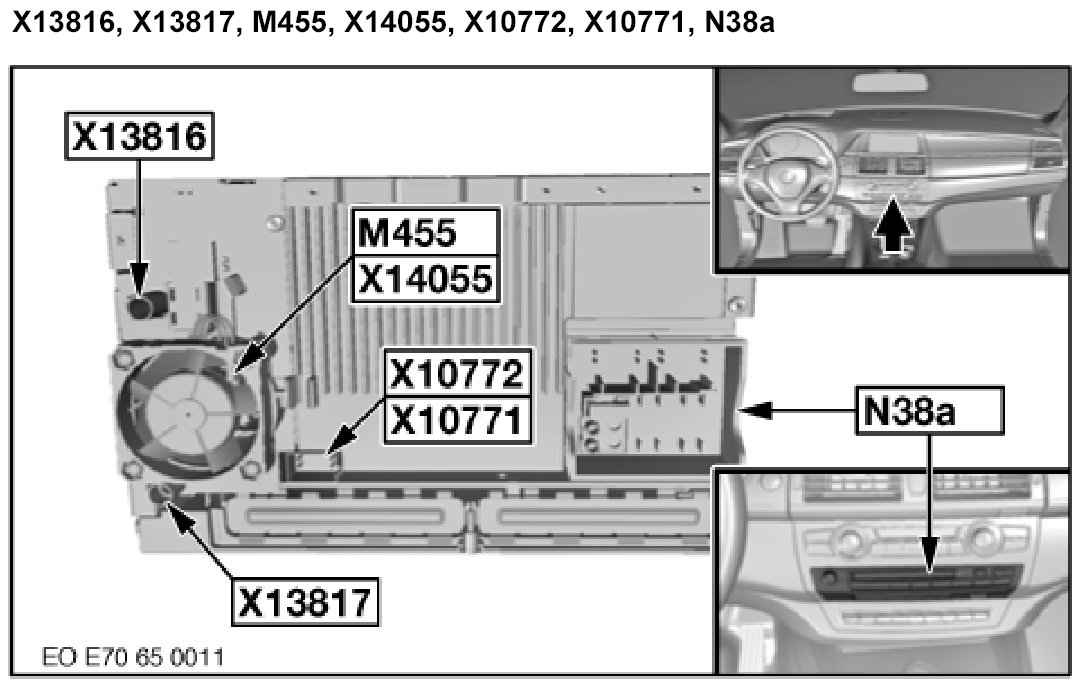 X13816, X13817, M455, X14055, X10772, X10771, N38a

X13816

M455
X14055

X10772
X10771

N38a

X13817

EO E70 65 0011