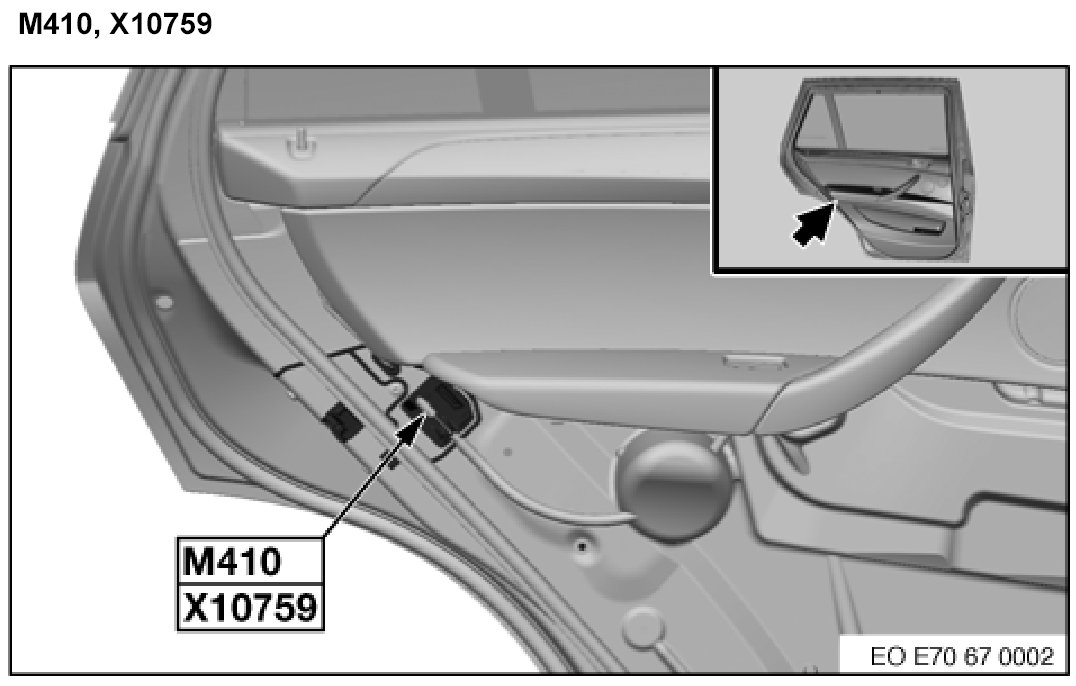 M410, X10759

M410
X10759

EO E70 67 0002