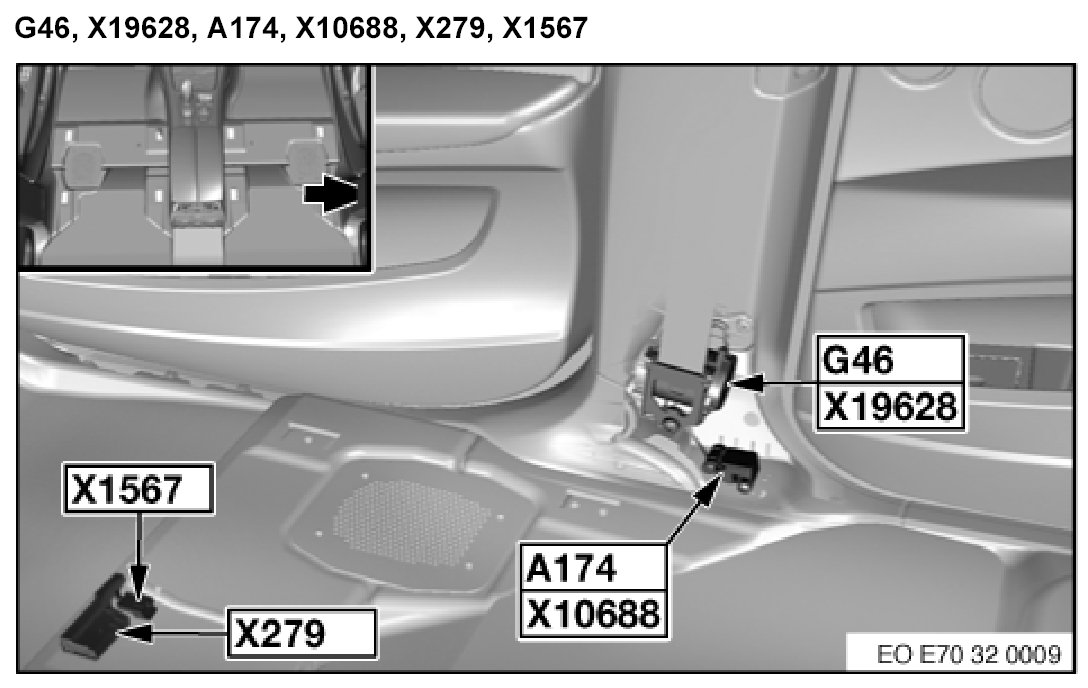 G46, X19628, A174, X10688, X279, X1567

G46
X19628

X1567

A174
X10688

X279

EO E70 32 0009