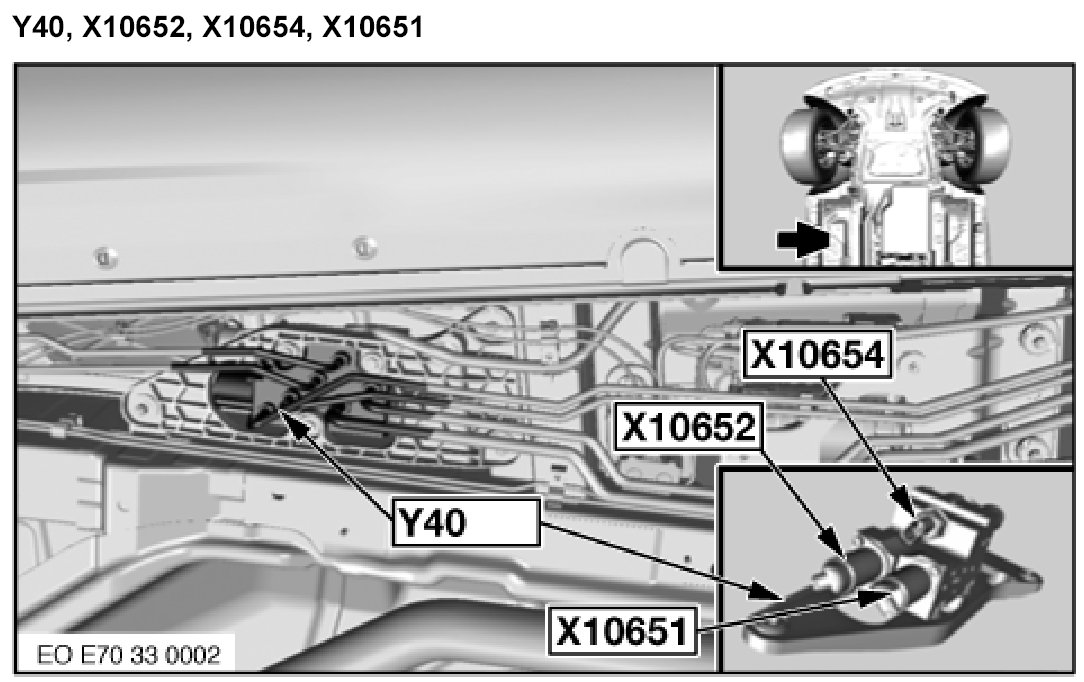 Y40, X10652, X10654, X10651

X10654

X10652

Y40

X10651

EO E70 33 0002