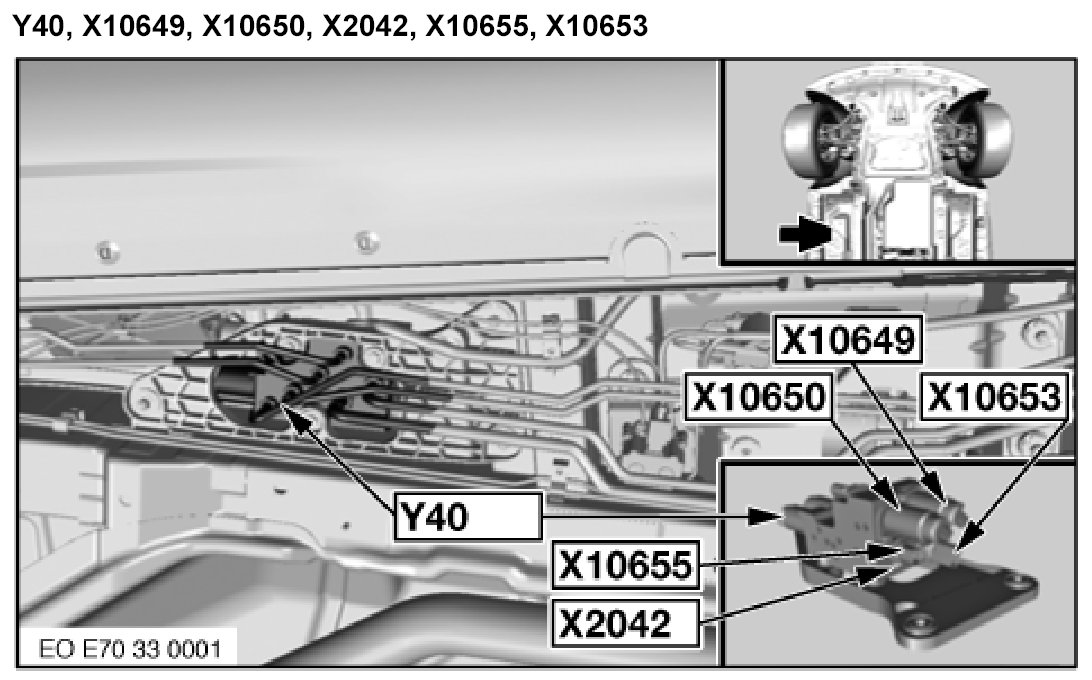 Y40, X10649, X10650, X2042, X10655, X10653

X10649
X10650
X10653
Y40
X10655
X2042
EO E70 33 0001