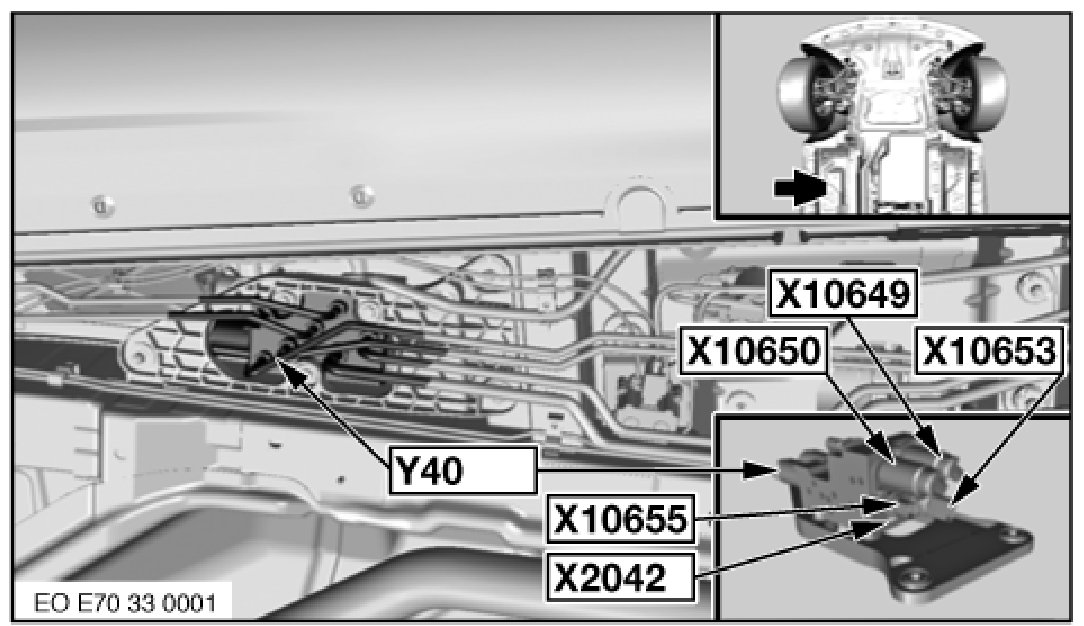 X10649
X10650
X10653
Y40
X10655
X2042
EO E70 33 0001