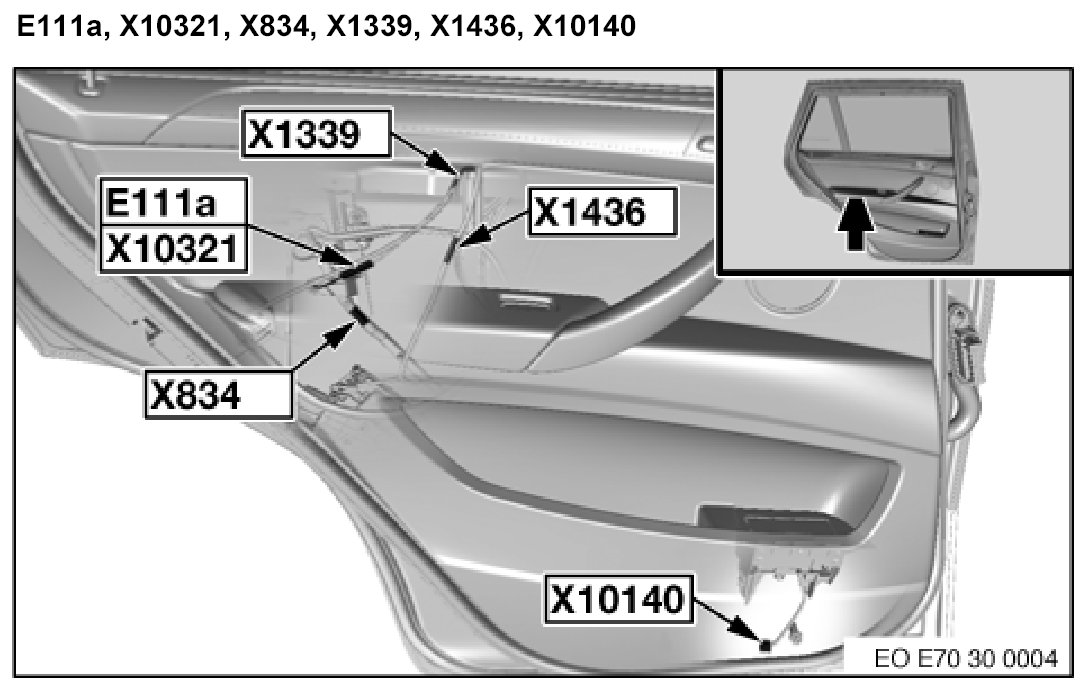 E111a, X10321, X834, X1339, X1436, X10140

X1339

E111a

X10321

X1436

X834

X10140

EO E70 30 0004