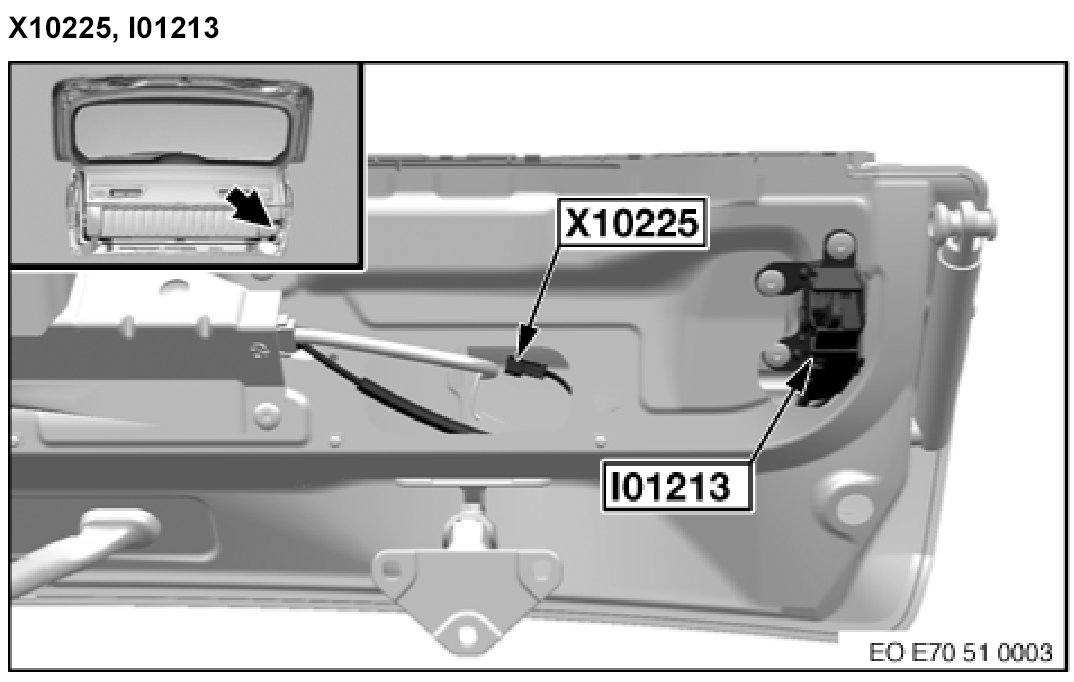 X10225, I01213

X10225

I01213

EO E70 51 0003