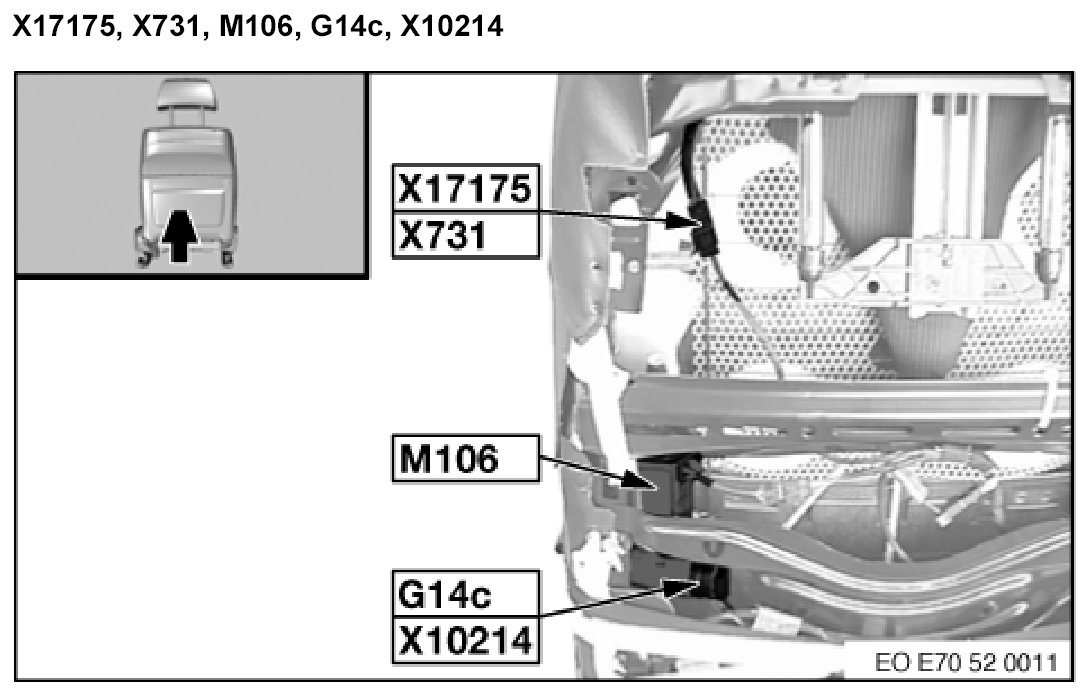 X17175, X731, M106, G14c, X10214

X17175
X731

M106

G14c
X10214

EO E70 52 0011