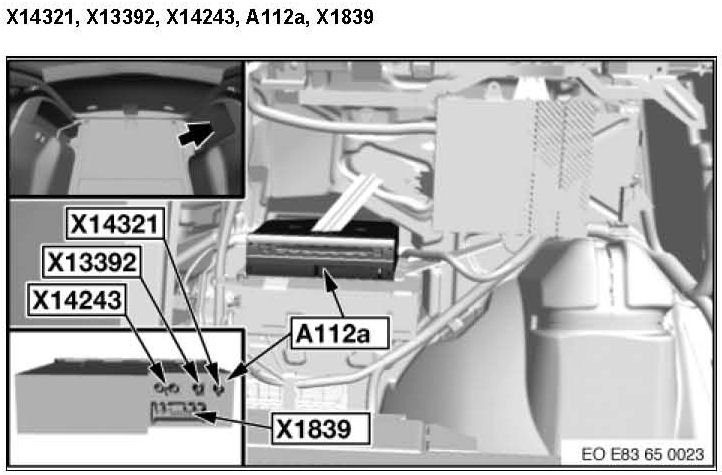 X14321, X13392, X14243, A112a, X1839

X14321
X13392
X14243
A112a
X1839
EO E83 65 0023