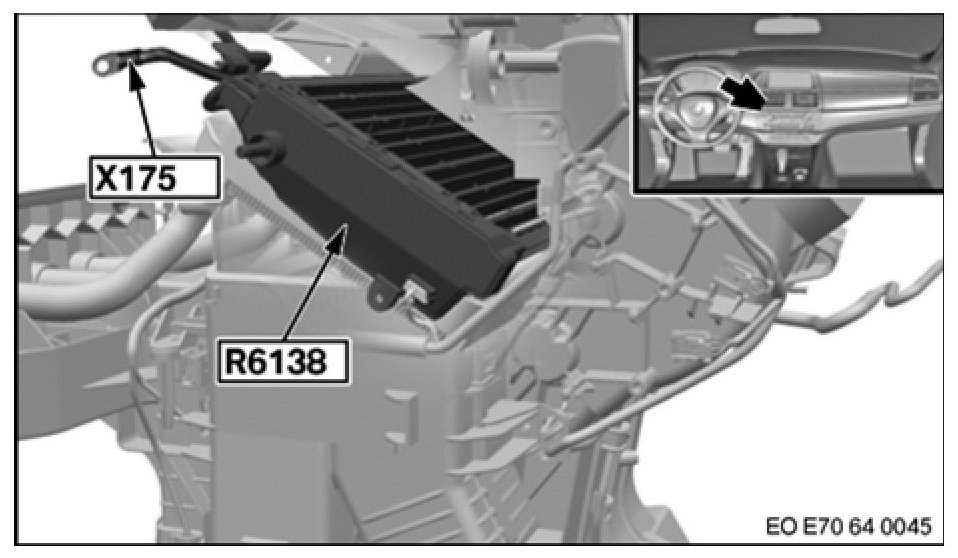 X175

R6138

EO E70 64 0045