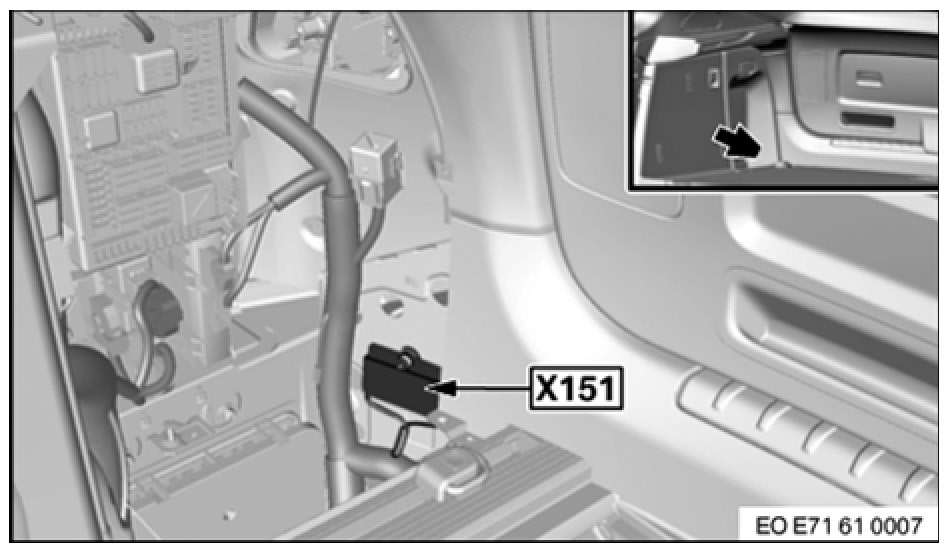 X151

EO E71 61 0007