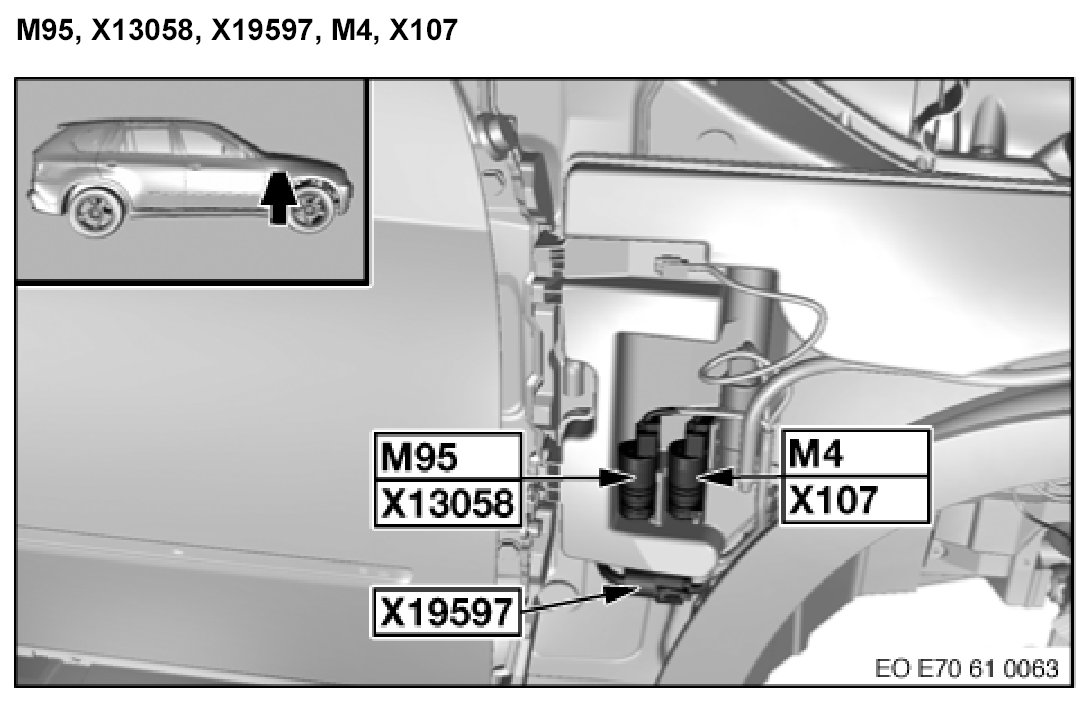 M95, X13058, X19597, M4, X107

M95
X13058
M4
X107
X19597

EO E70 61 0063