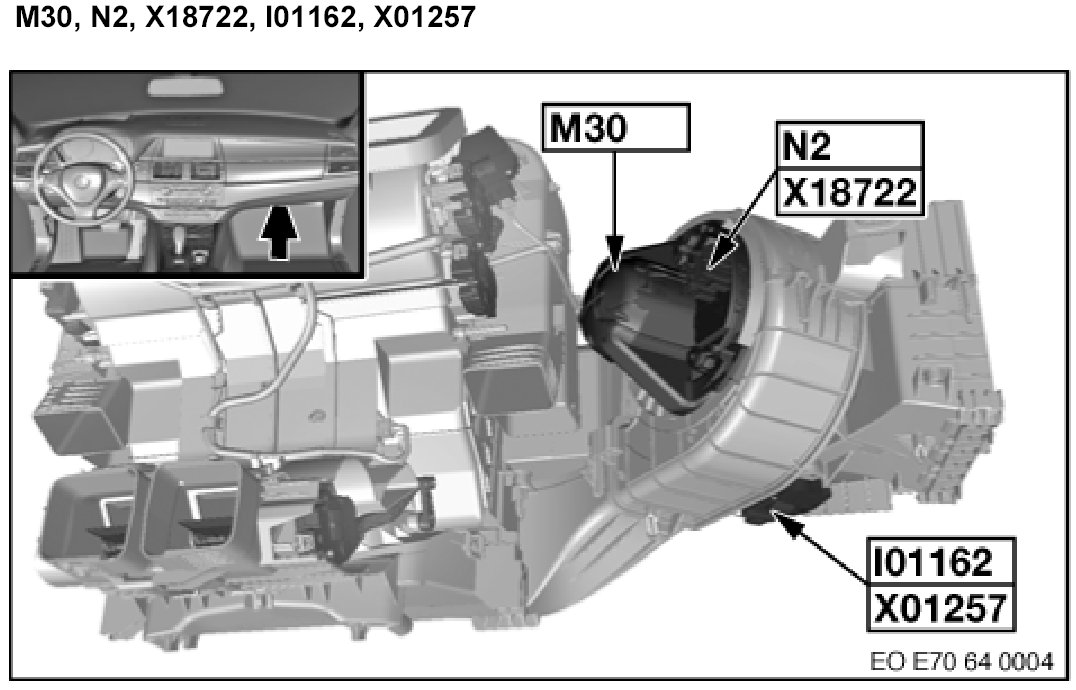 M30, N2, X18722, I01162, X01257

M30

N2
X18722

I01162
X01257

EO E70 64 0004