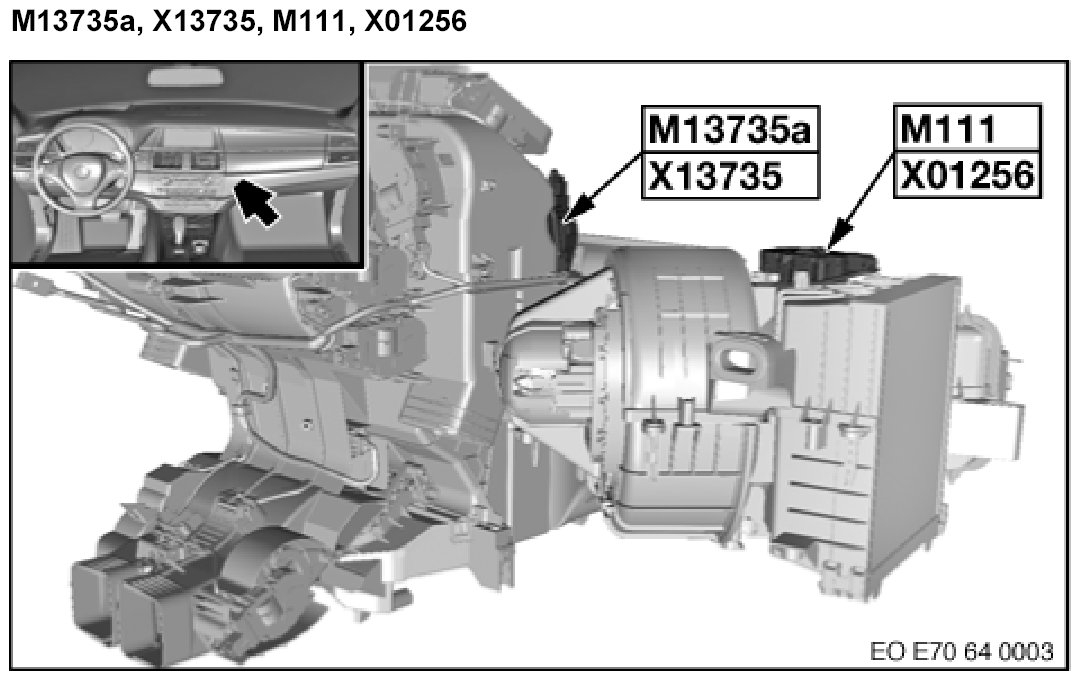 M13735a, X13735, M111, X01256

M13735a
X13735

M111
X01256

EO E70 64 0003