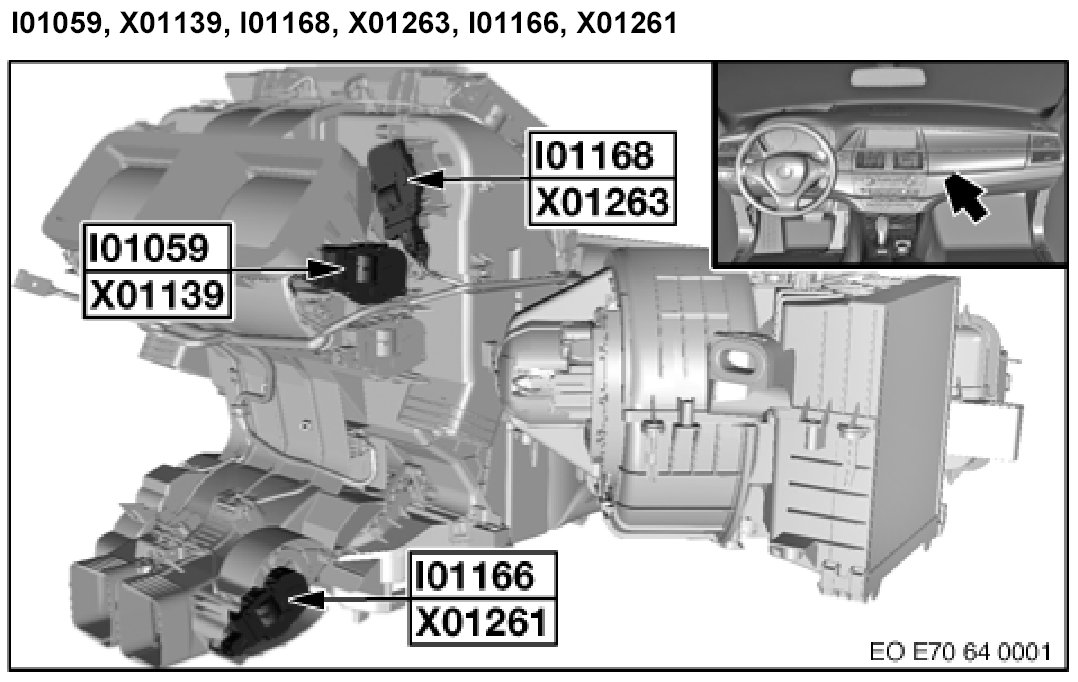 I01059, X01139, I01168, X01263, I01166, X01261

I01168
X01263

I01059
X01139

I01166
X01261

EO E70 64 0001