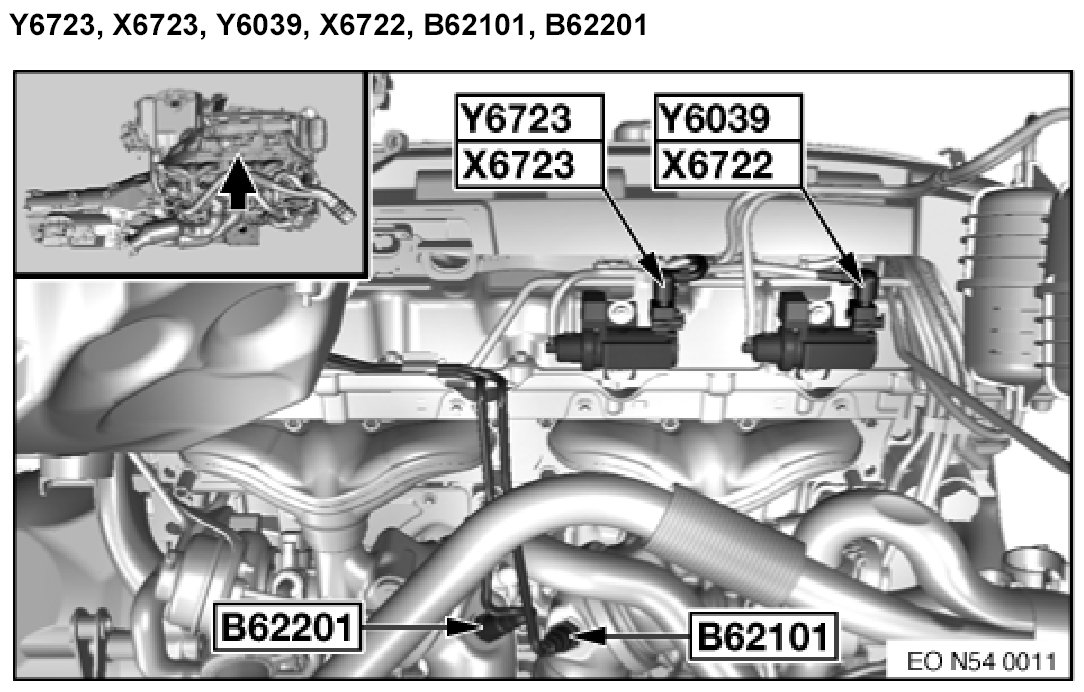 Y6723, X6723, Y6039, X6722, B62101, B62201

Y6723
X6723

Y6039
X6722

B62201

B62101

EO N54 0011