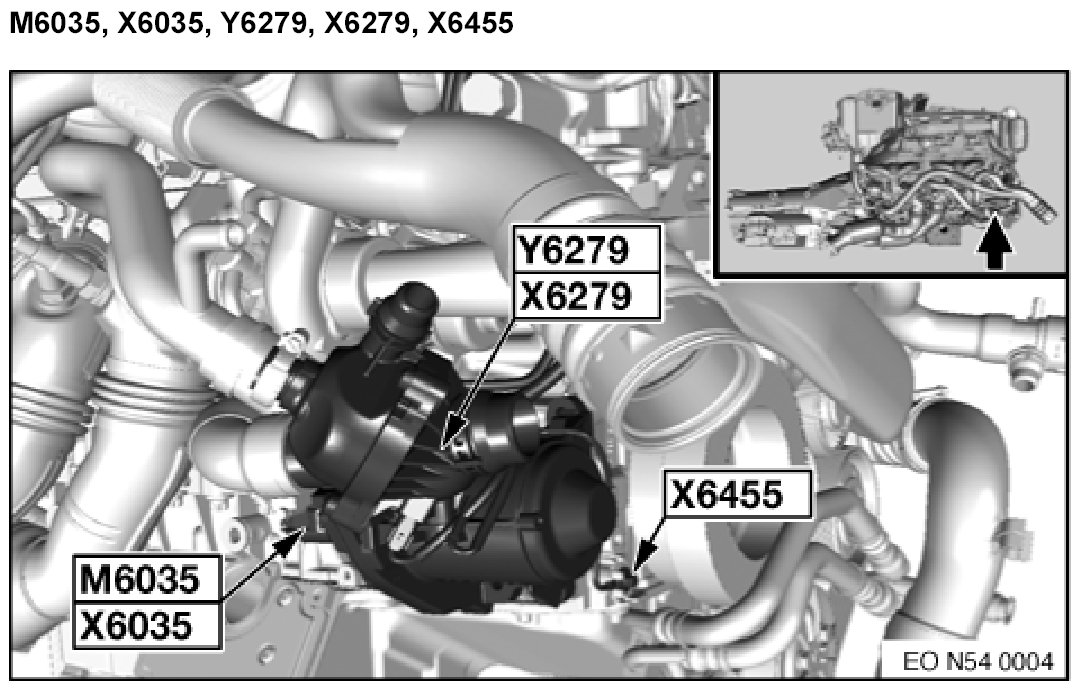 M6035, X6035, Y6279, X6279, X6455

Y6279
X6279

X6455

M6035
X6035

EO N54 0004