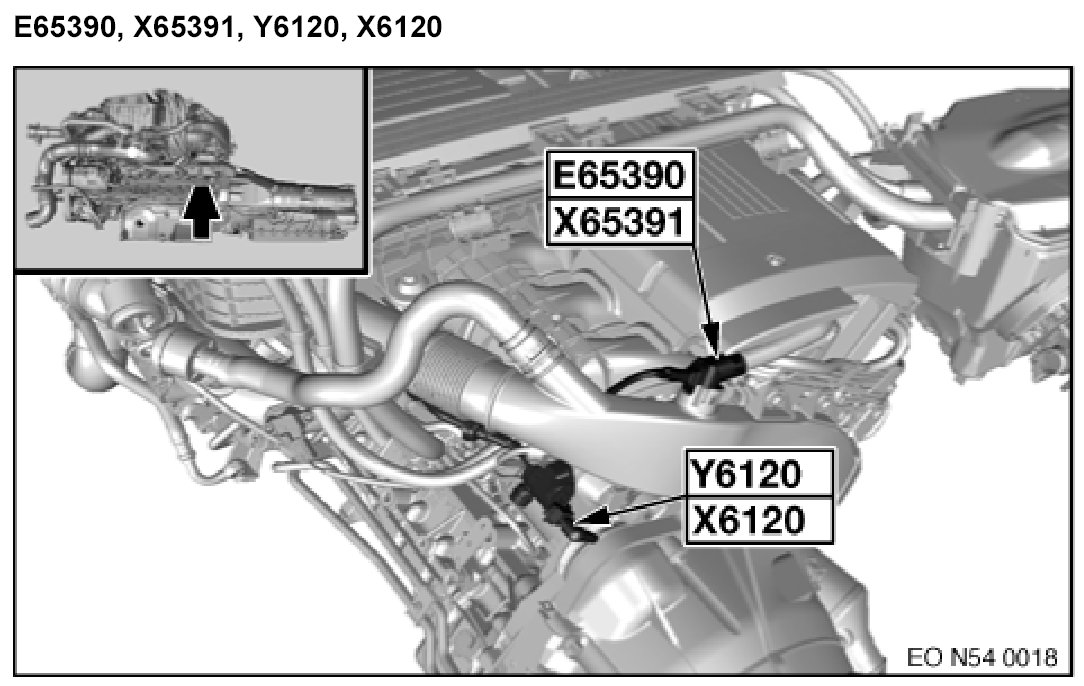 E65390, X65391, Y6120, X6120

E65390
X65391

Y6120
X6120

EO N54 0018