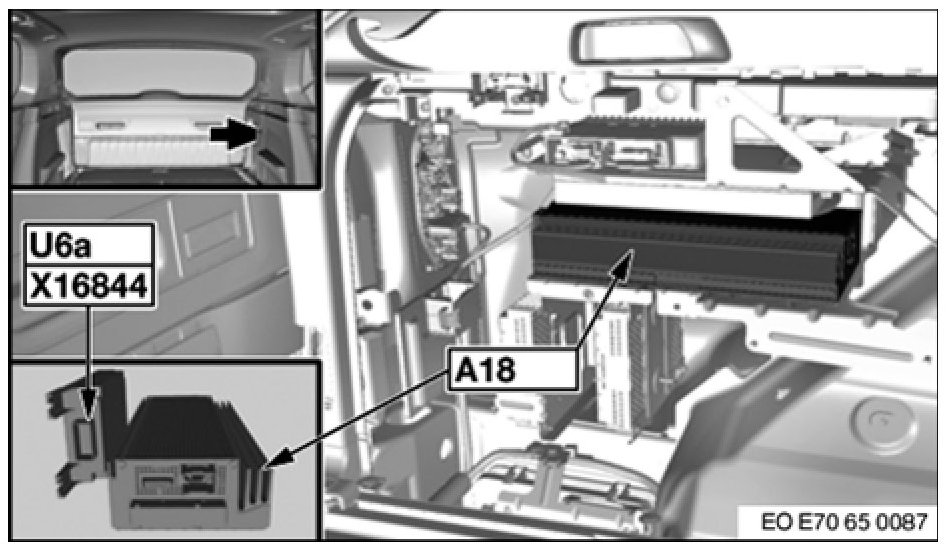 U6a
X16844
A18
EO E70 65 0087