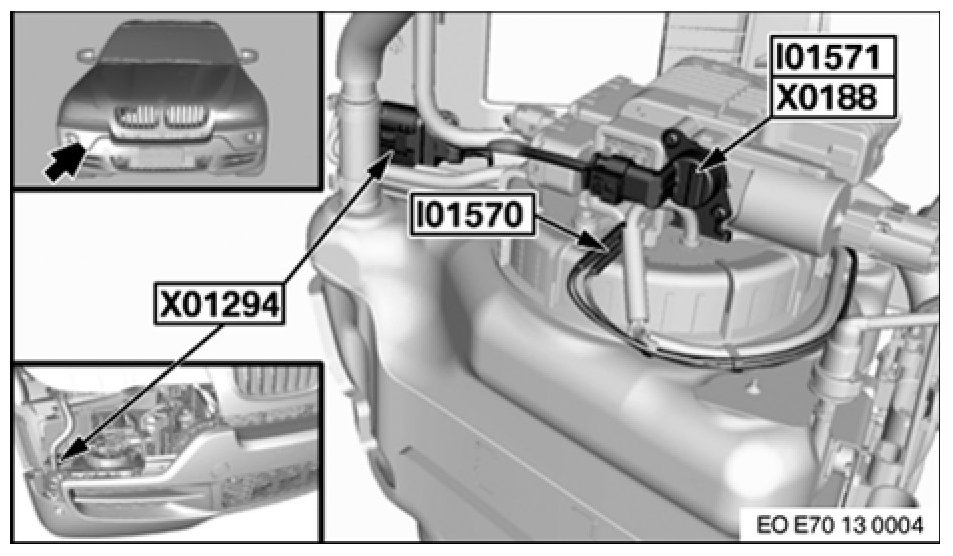 I01571
X0188
I01570
X01294
EO E70 13 0004