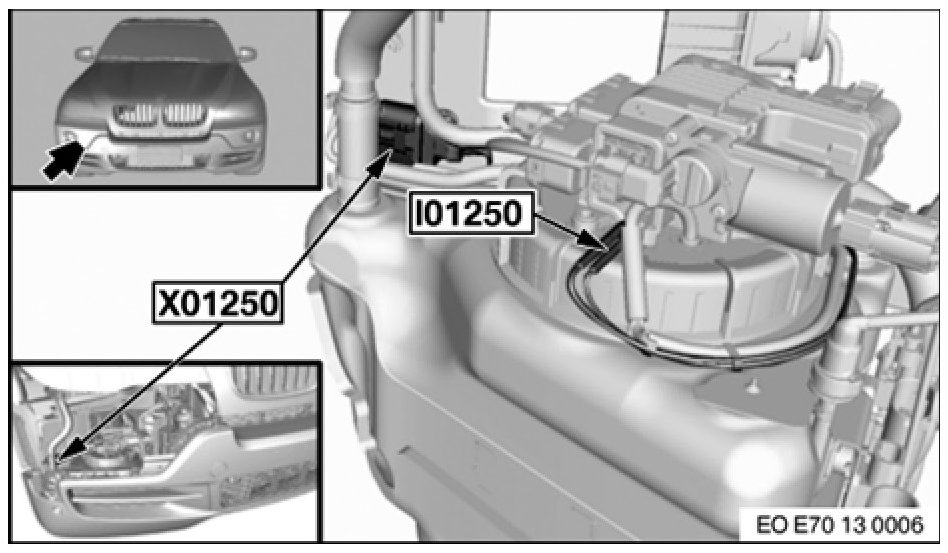 I01250

X01250

EO E70 13 0006