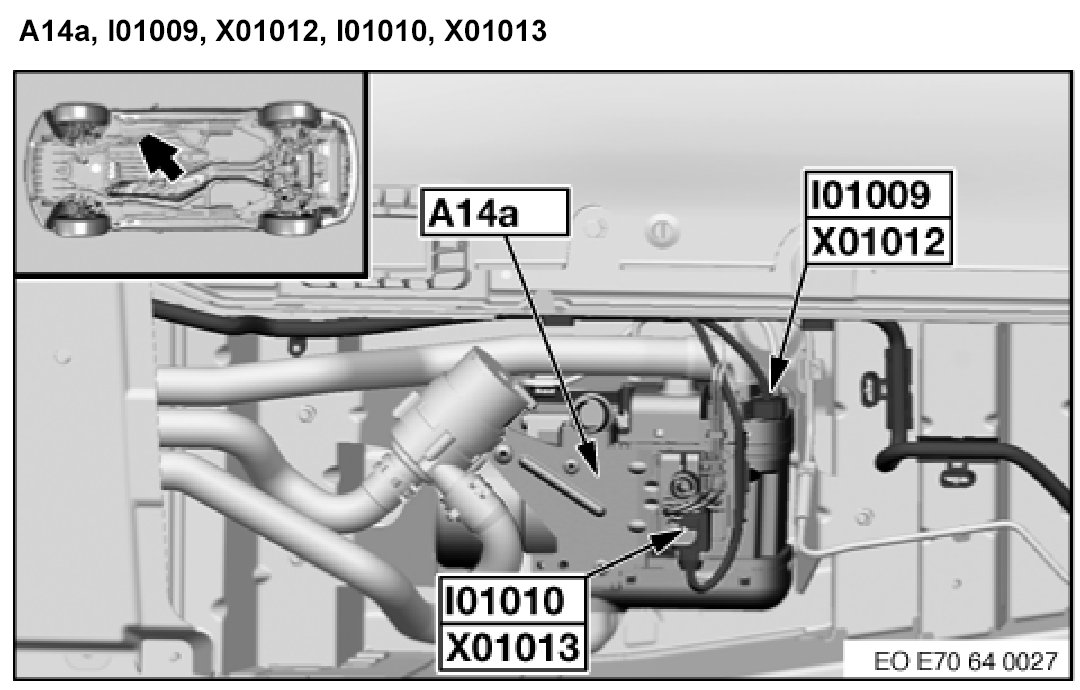 A14a, I01009, X01012, I01010, X01013

A14a

I01009
X01012

I01010
X01013

EO E70 64 0027