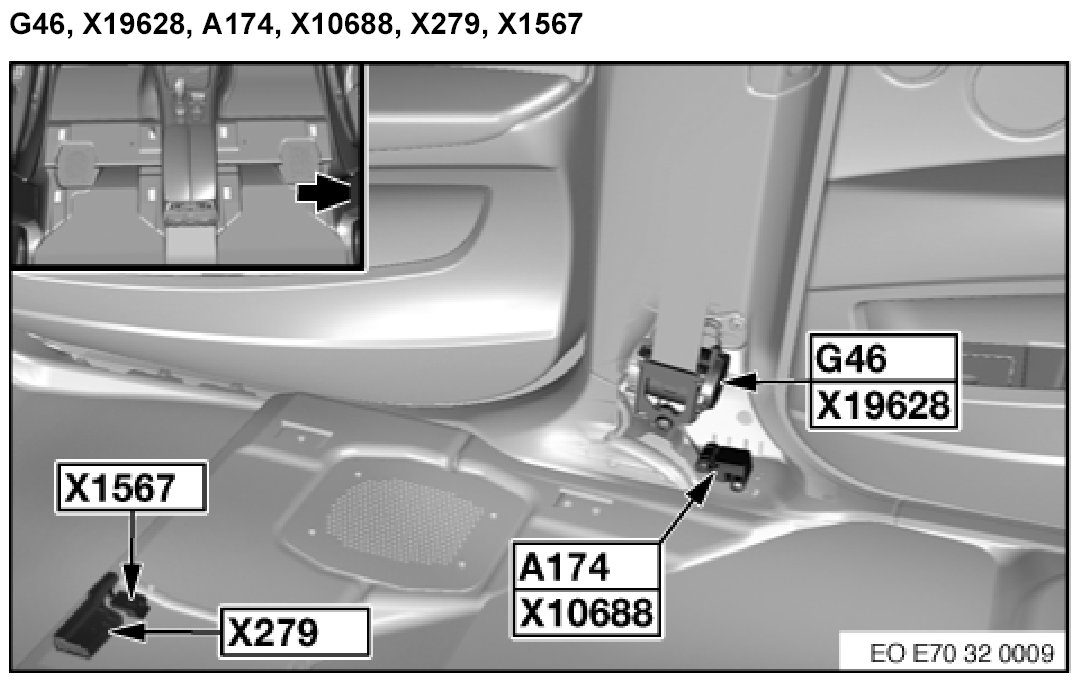 G46, X19628, A174, X10688, X279, X1567

G46
X19628

X1567

A174
X10688

X279

EO E70 32 0009