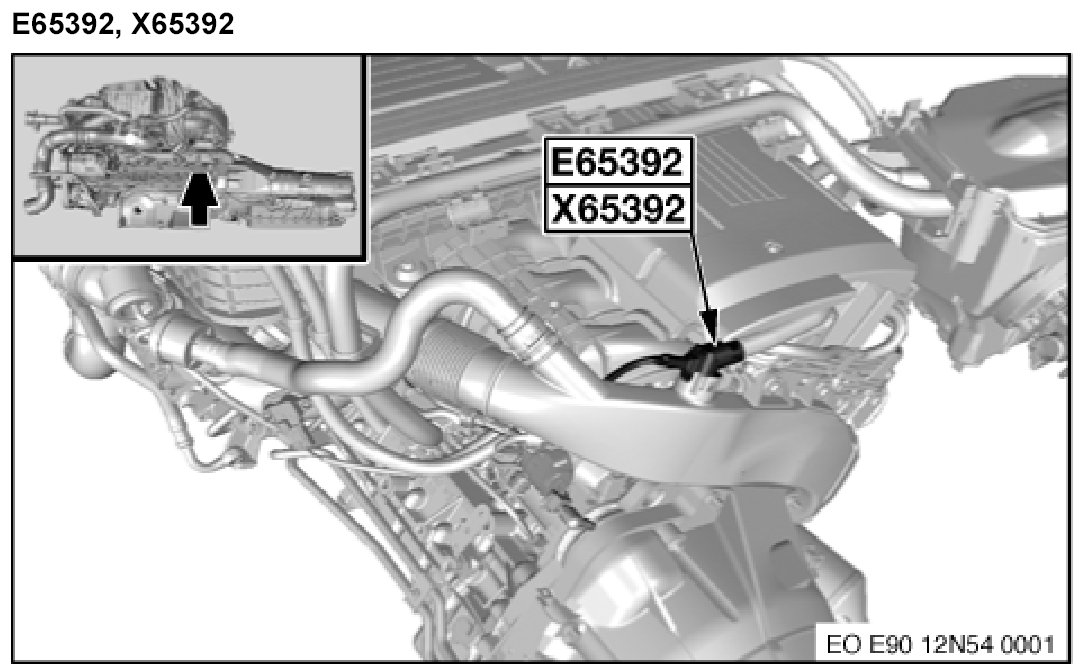 E65392, X65392

E65392
X65392

EO E90 12N54 0001