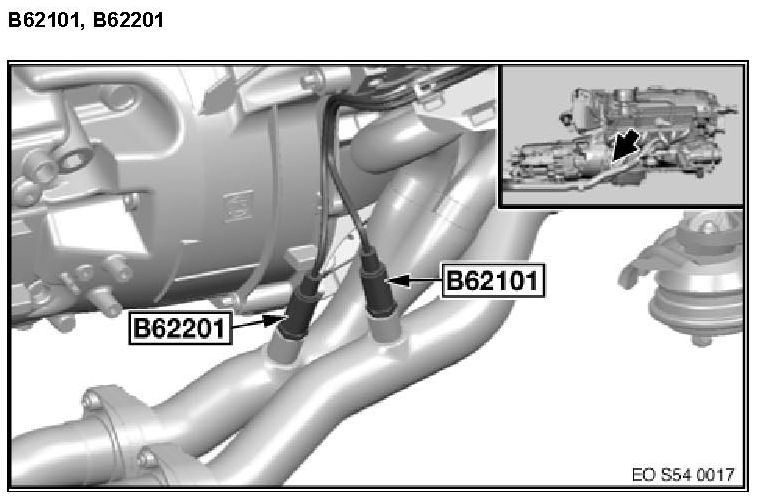 B62101, B62201

B62101

B62201

EO S54 0017