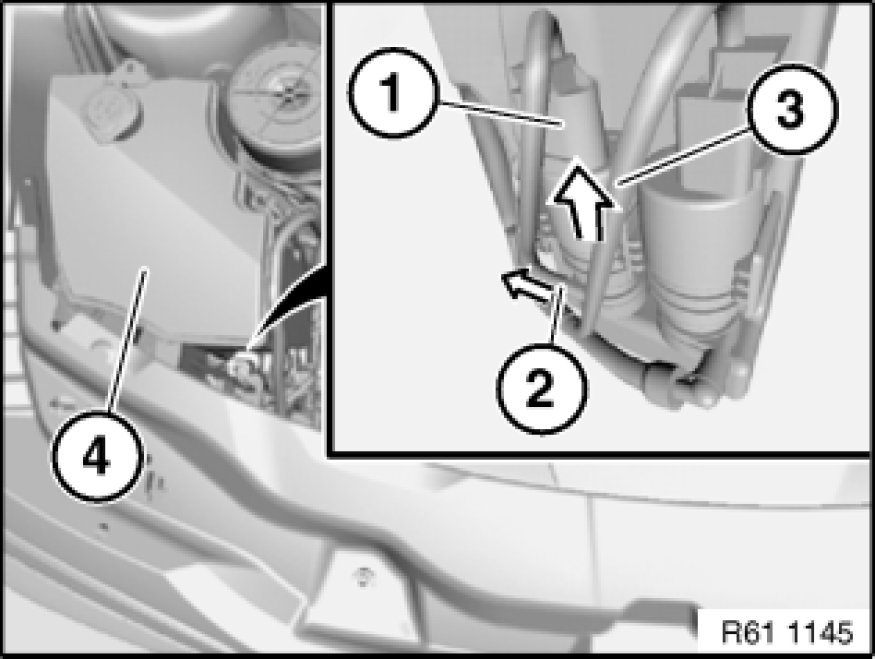 1
3
2
4
R61 1145