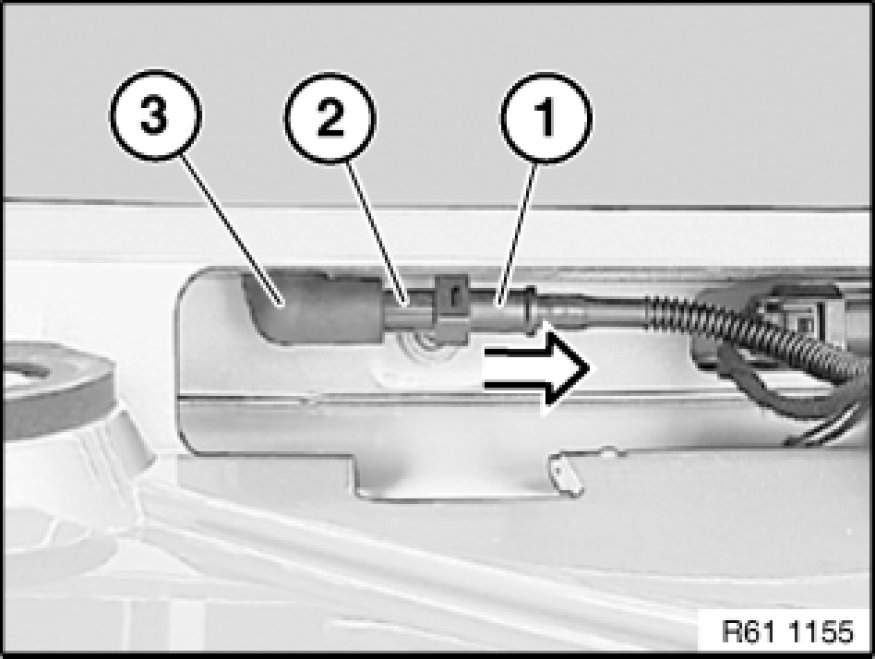 3
2
1
R61 1155