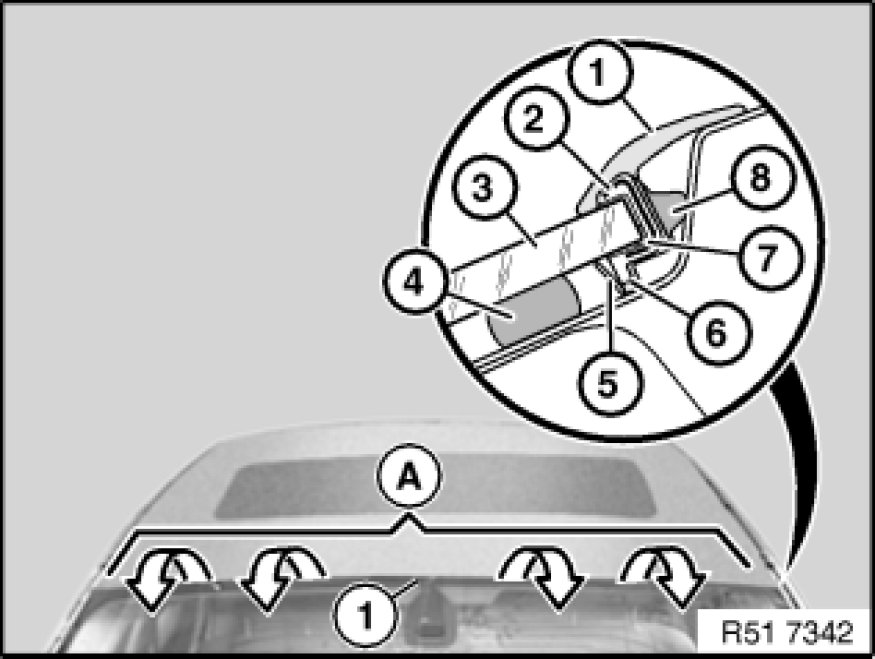 1
2
3
8
4
7
6
5
A
1
R51 7342