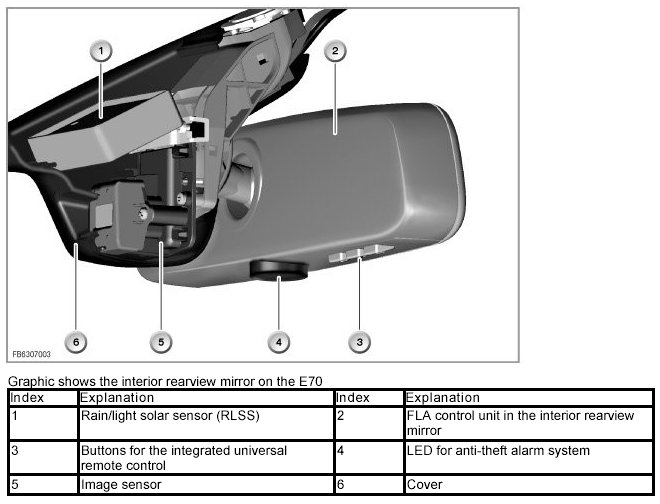 1
2
6
5
4
3
FB6307003

Graphic shows the interior rearview mirror on the E70

| Index | Explanation | Index | Explanation |
|---|---|---|---|
| 1 | Rain/light solar sensor (RLSS) | 2 | FLA control unit in the interior rearview mirror |
| 3 | Buttons for the integrated universal remote control | 4 | LED for anti-theft alarm system |
| 5 | Image sensor | 6 | Cover |