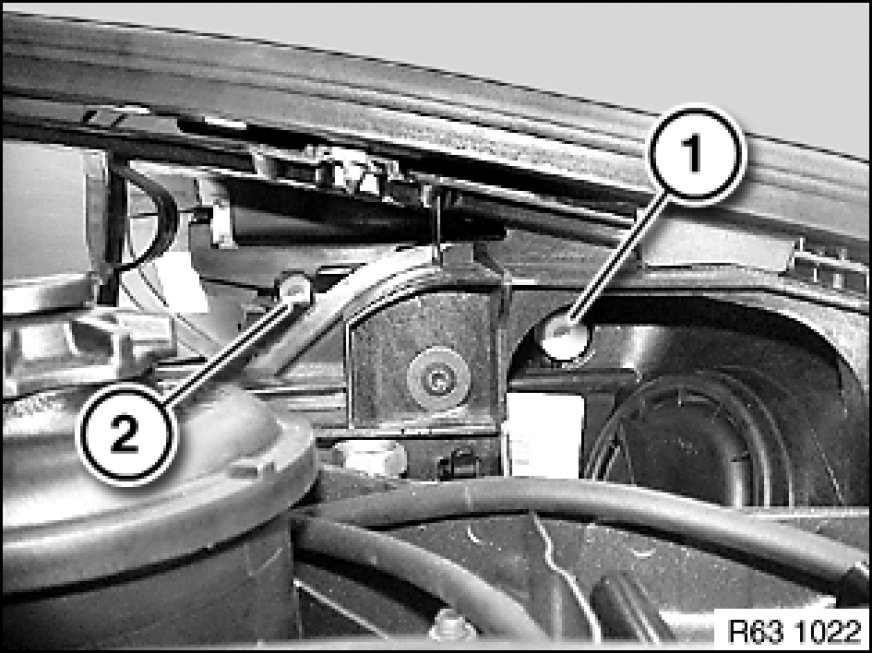 1
2
R63 1022