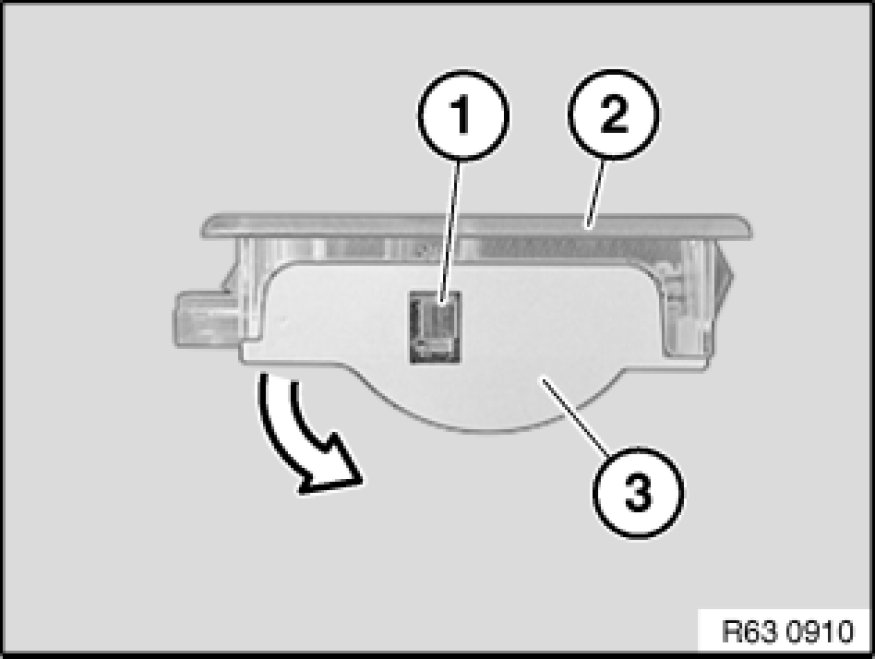 1
2
3
R63 0910