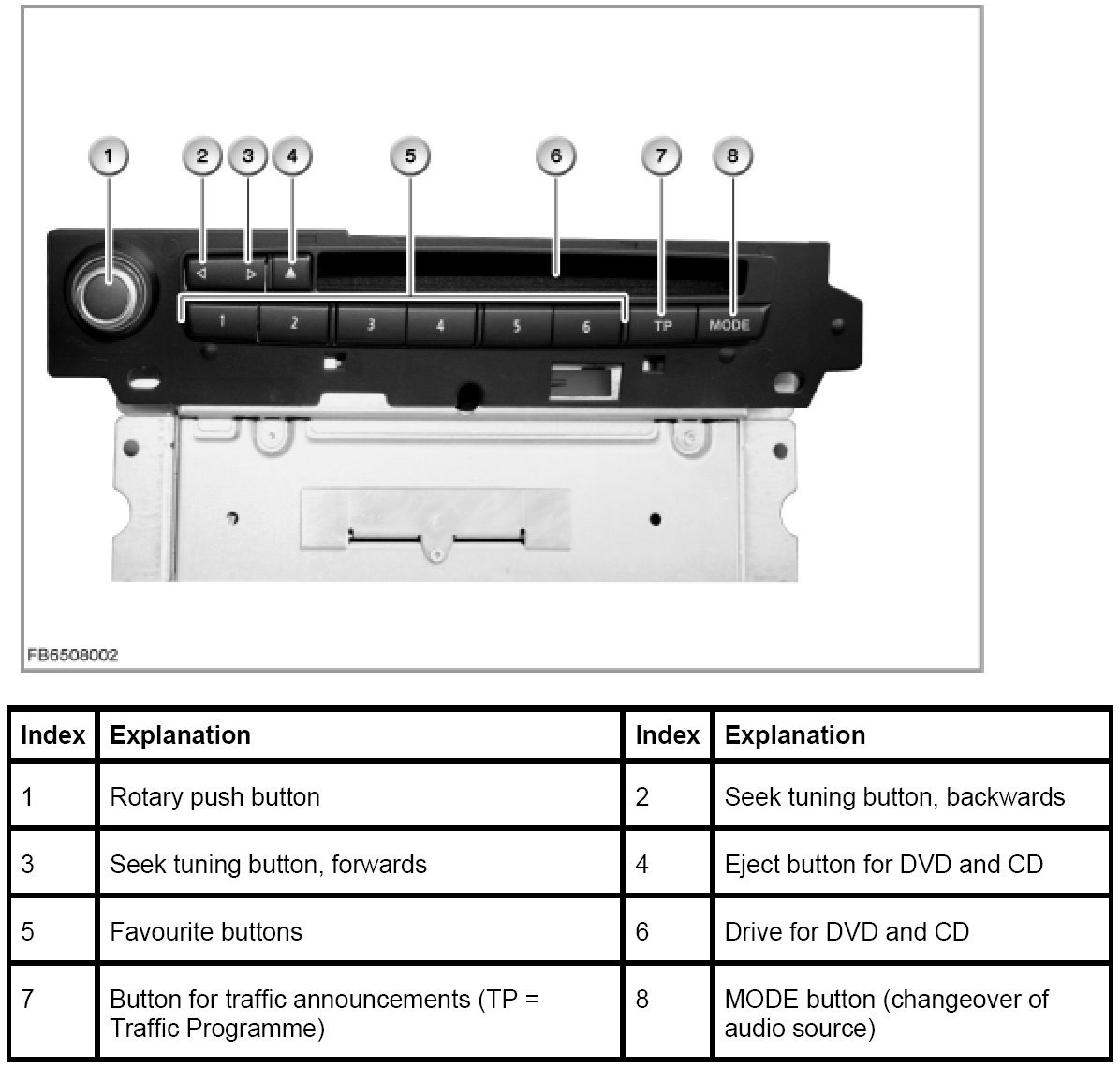 1 2 3 4 5 6 7 8

1 2 3 4 5 6 TP MODE

FB6508002

| Index | Explanation | Index | Explanation |
|---|---|---|---|
| 1 | Rotary push button | 2 | Seek tuning button, backwards |
| 3 | Seek tuning button, forwards | 4 | Eject button for DVD and CD |
| 5 | Favourite buttons | 6 | Drive for DVD and CD |
| 7 | Button for traffic announcements (TP = Traffic Programme) | 8 | MODE button (changeover of audio source) |