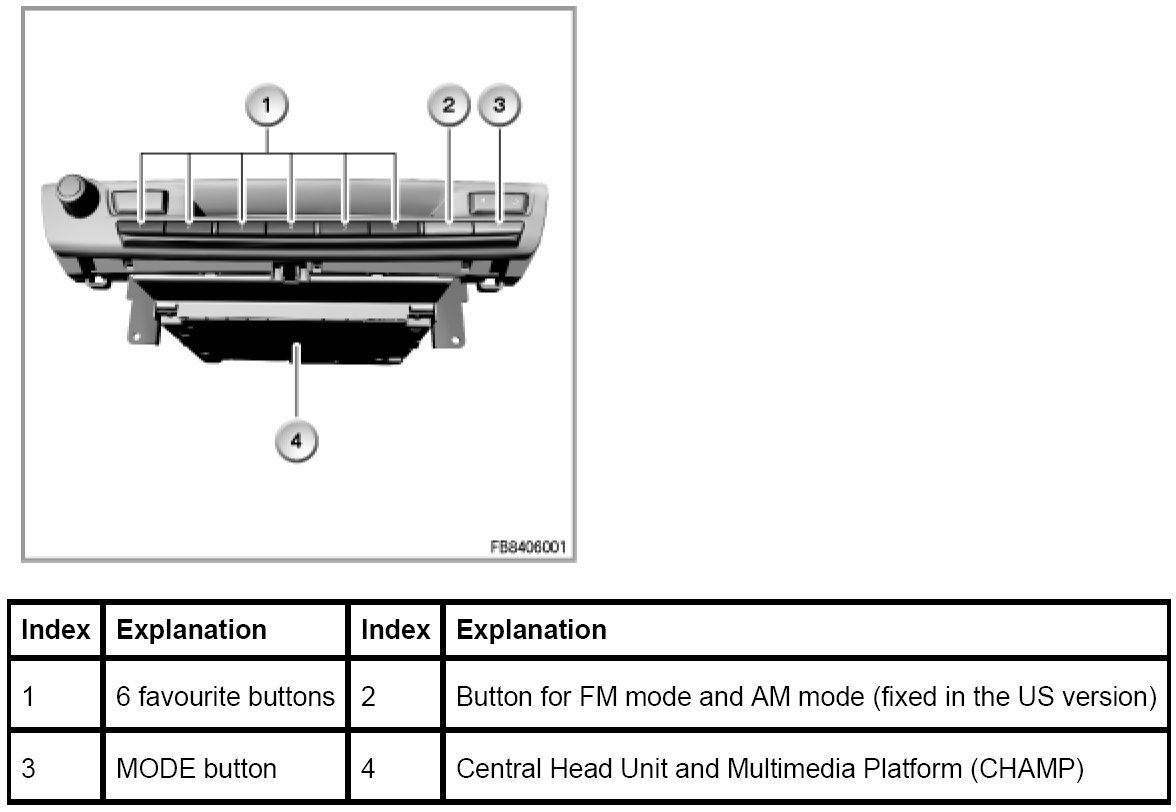 1 2 3

4

FB8406001

| Index | Explanation | Index | Explanation |
|---|---|---|---|
| 1 | 6 favourite buttons | 2 | Button for FM mode and AM mode (fixed in the US version) |
| 3 | MODE button | 4 | Central Head Unit and Multimedia Platform (CHAMP) |