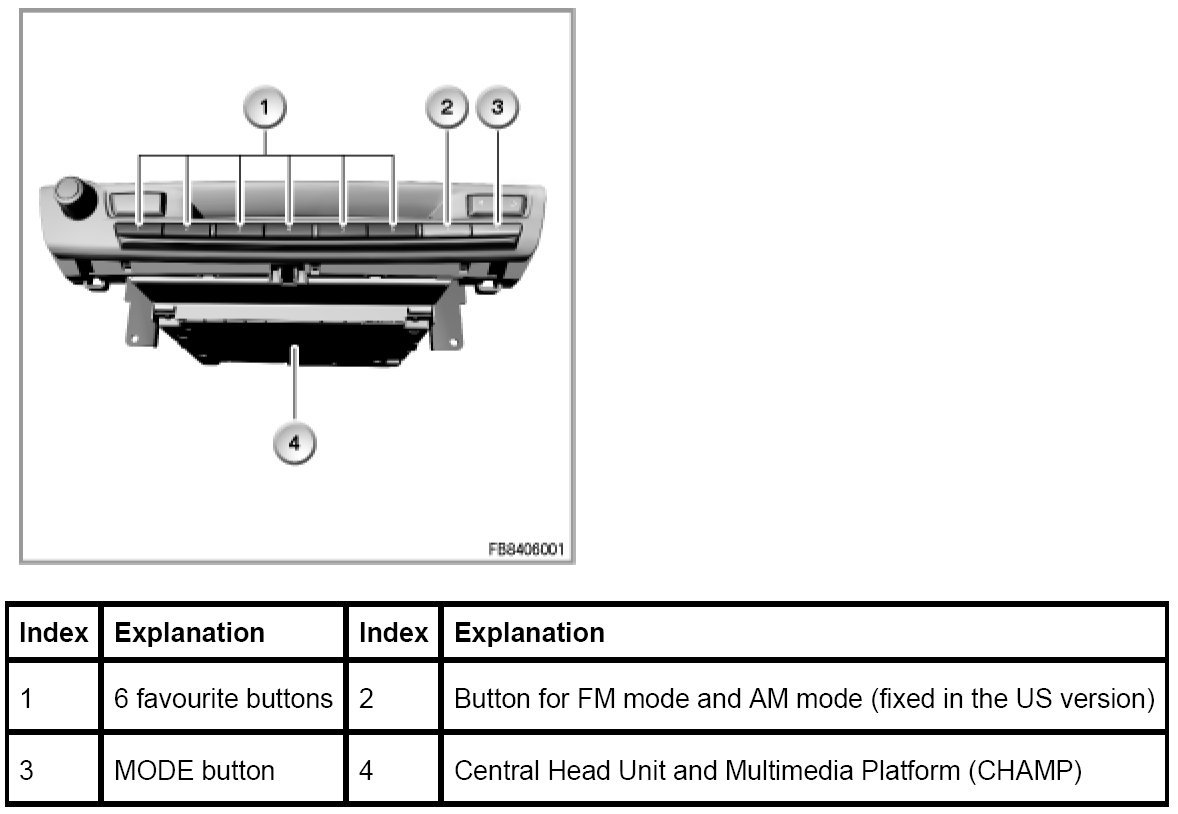 1
2
3
4
FB8406001

| Index | Explanation | Index | Explanation |
|---|---|---|---|
| 1 | 6 favourite buttons | 2 | Button for FM mode and AM mode (fixed in the US version) |
| 3 | MODE button | 4 | Central Head Unit and Multimedia Platform (CHAMP) |