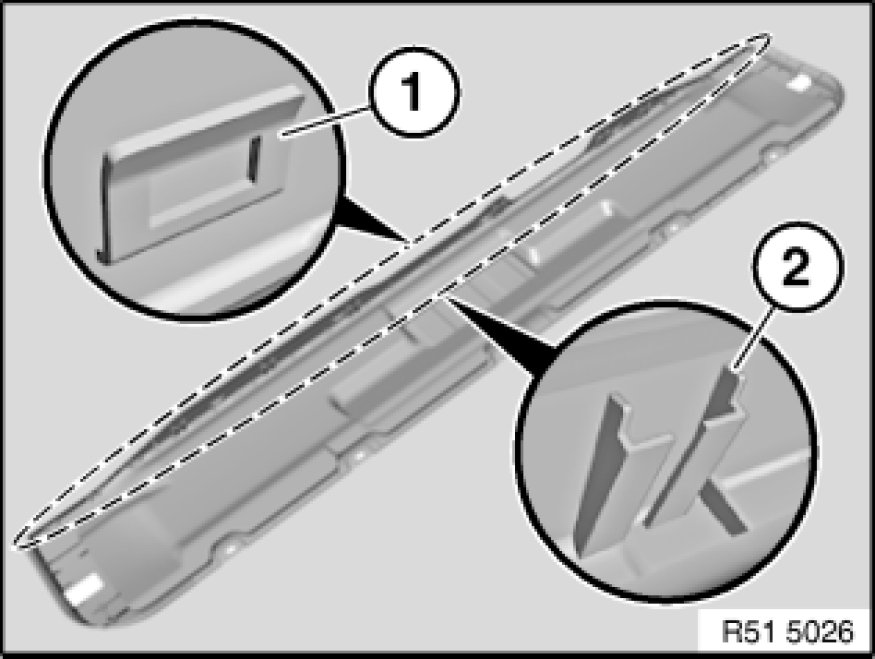 1

2

R51 5026