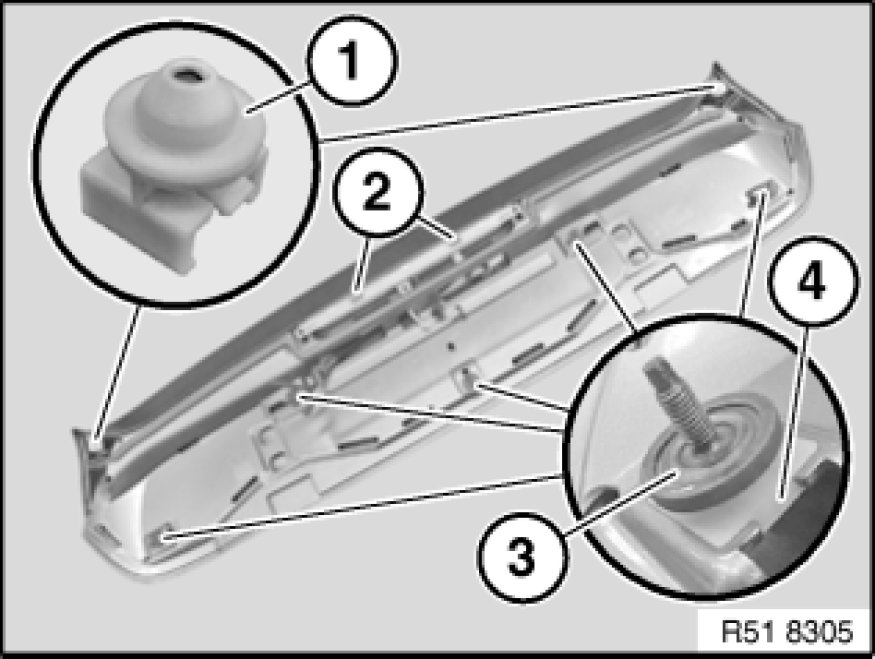 1
2
4
3
R51 8305