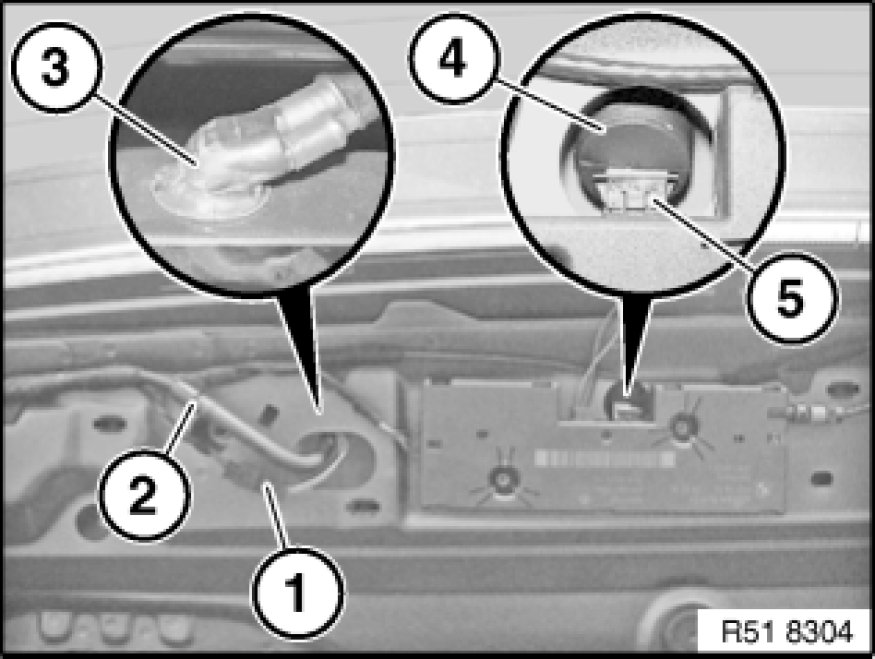 3
4
5
2
1
R51 8304