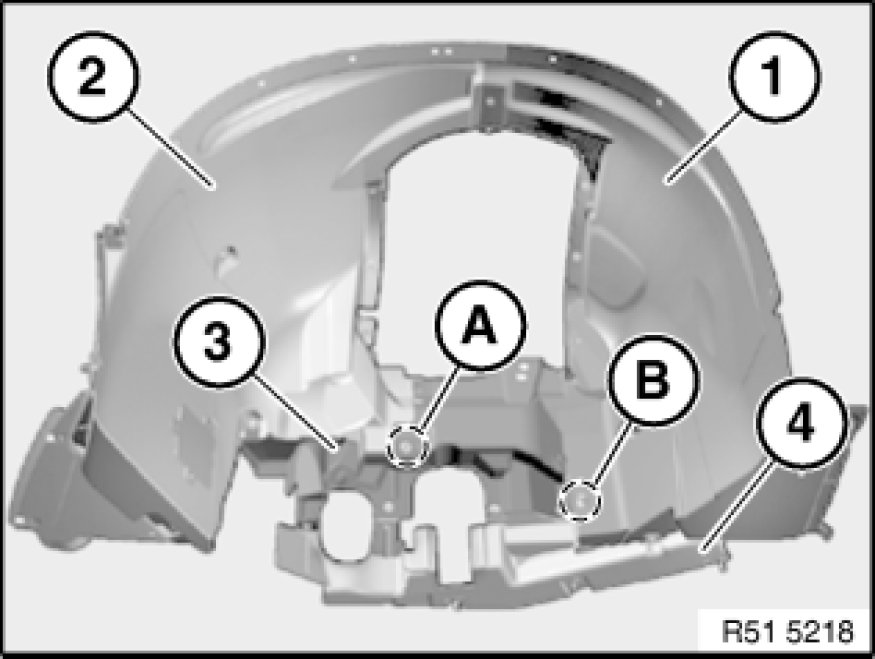 2
1
3
A
B
4
R51 5218