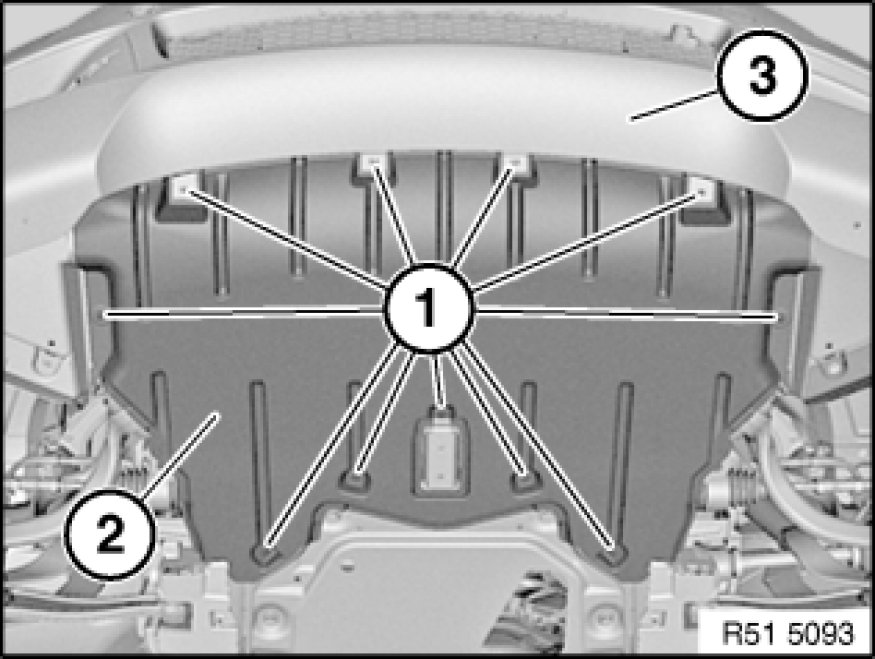 3
1
2
R51 5093