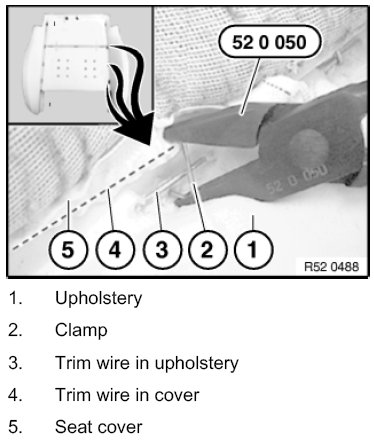 52 0 050

52 0 050

5 4 3 2 1

R52 0488

1. Upholstery

2. Clamp

3. Trim wire in upholstery

4. Trim wire in cover

5. Seat cover