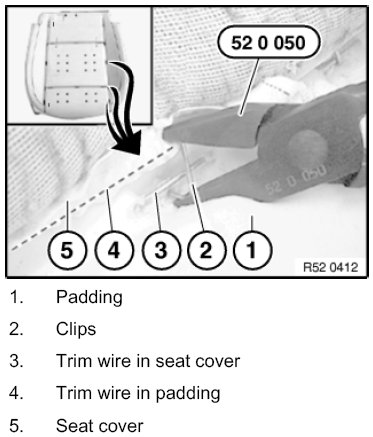 52 0 050

52 0 050

5 4 3 2 1

R52 0412

1. Padding

2. Clips

3. Trim wire in seat cover

4. Trim wire in padding

5. Seat cover