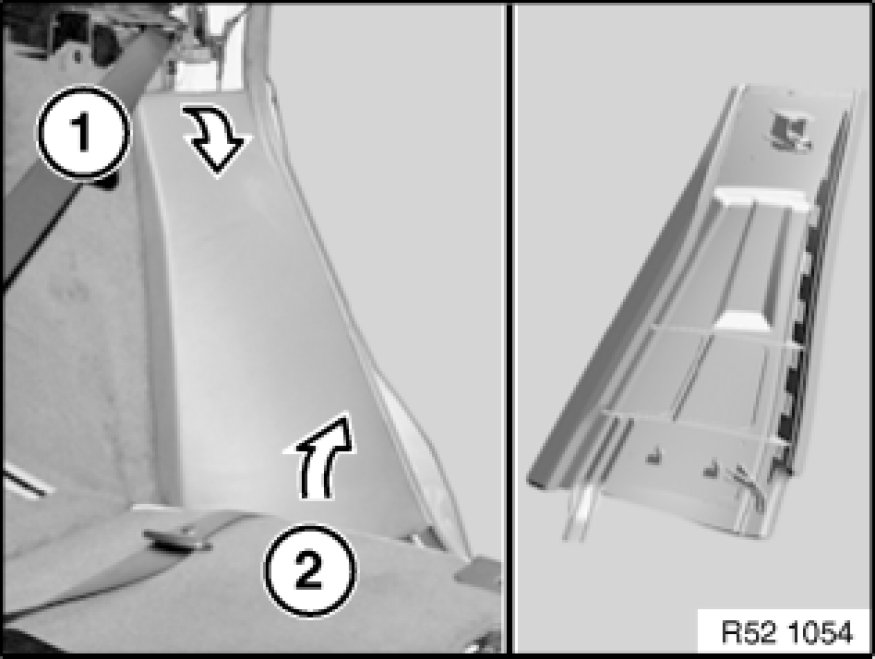 1

2

R52 1054