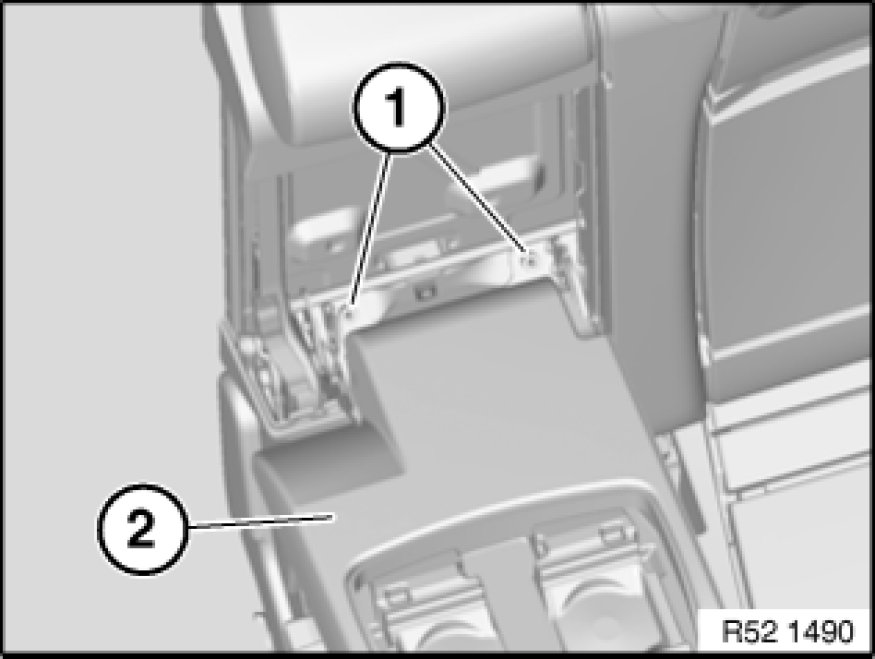 1
2
R52 1490