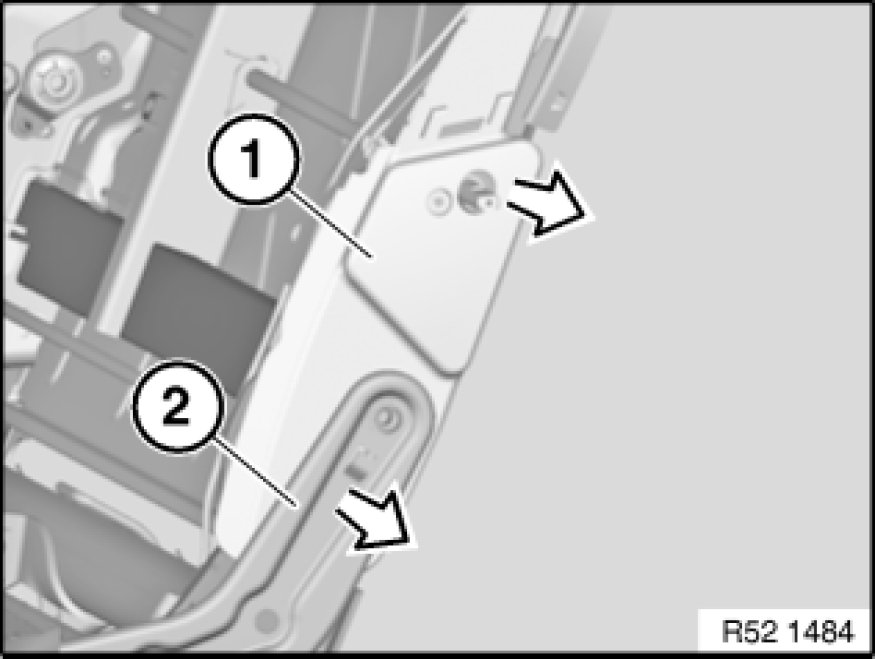 1
2
R52 1484