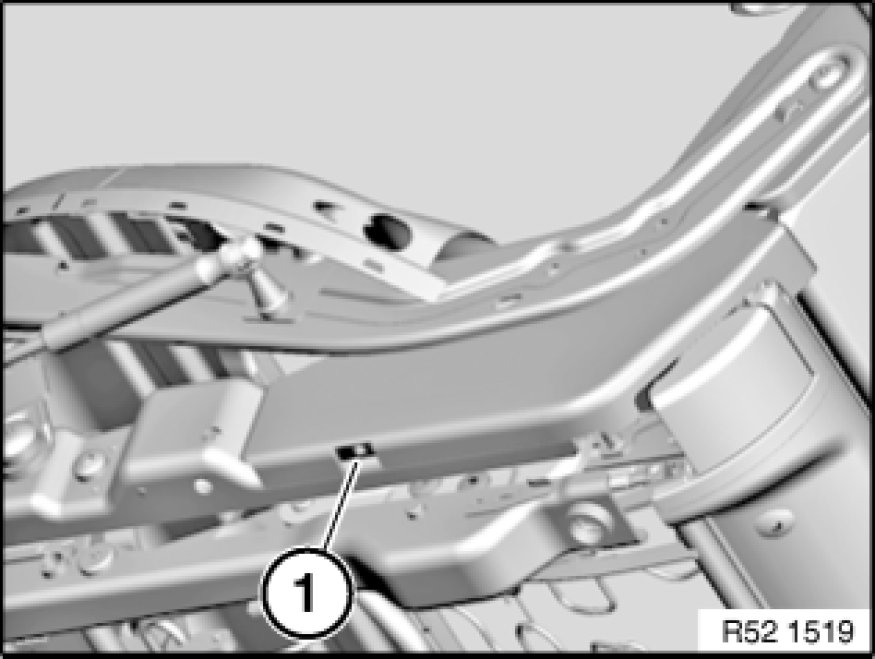 1

R52 1519