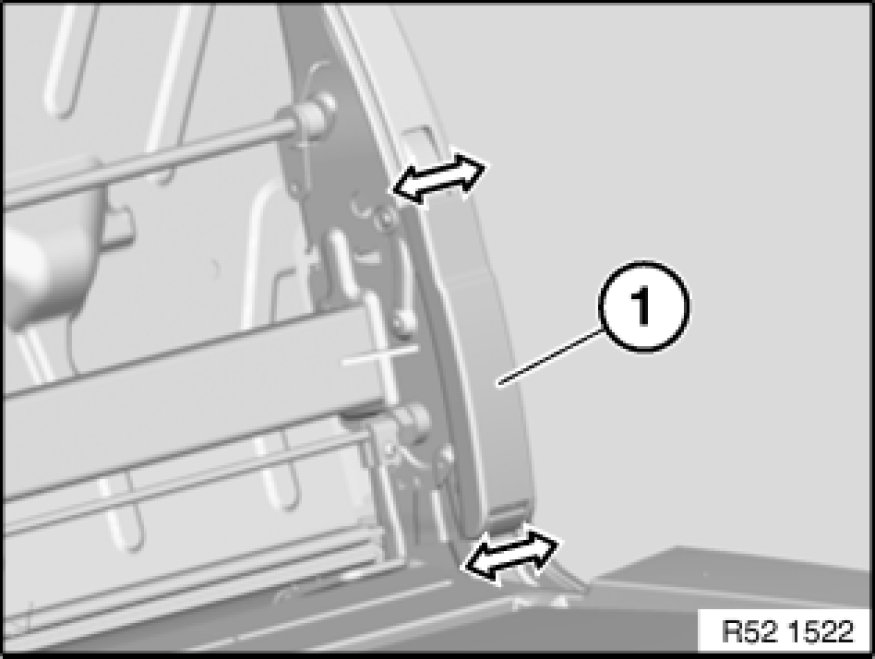 1

R52 1522