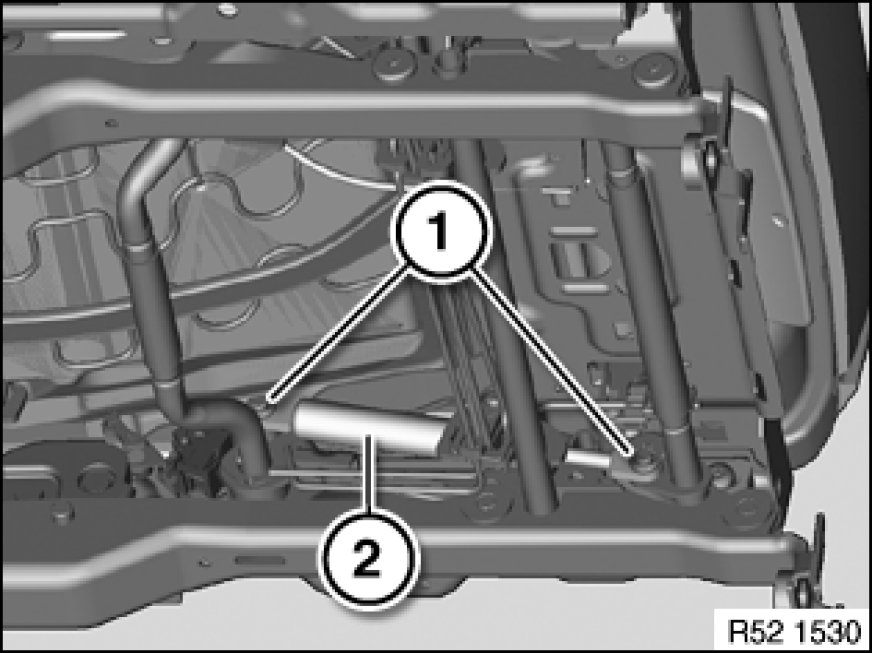 1
2
R52 1530