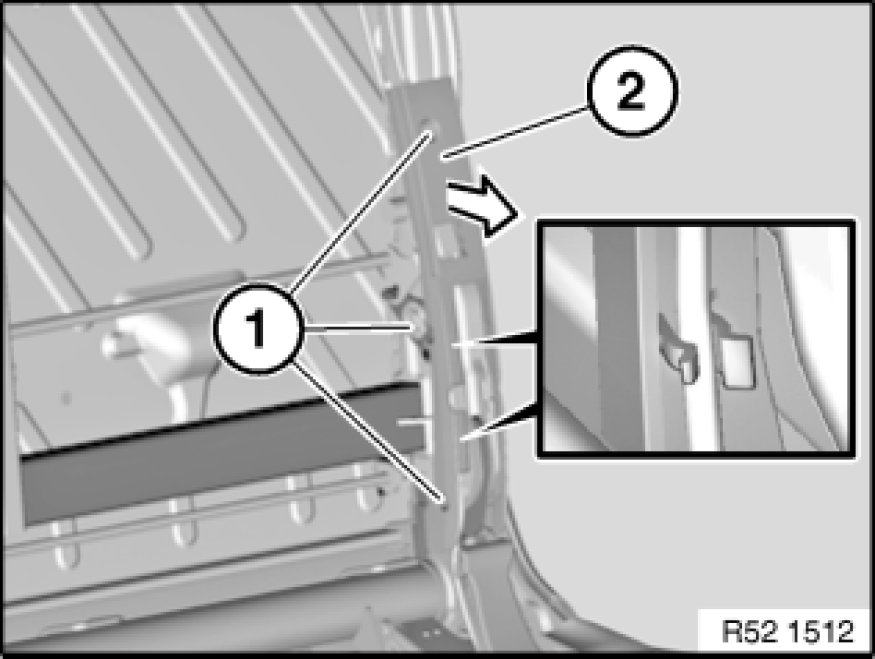 2
1
R52 1512